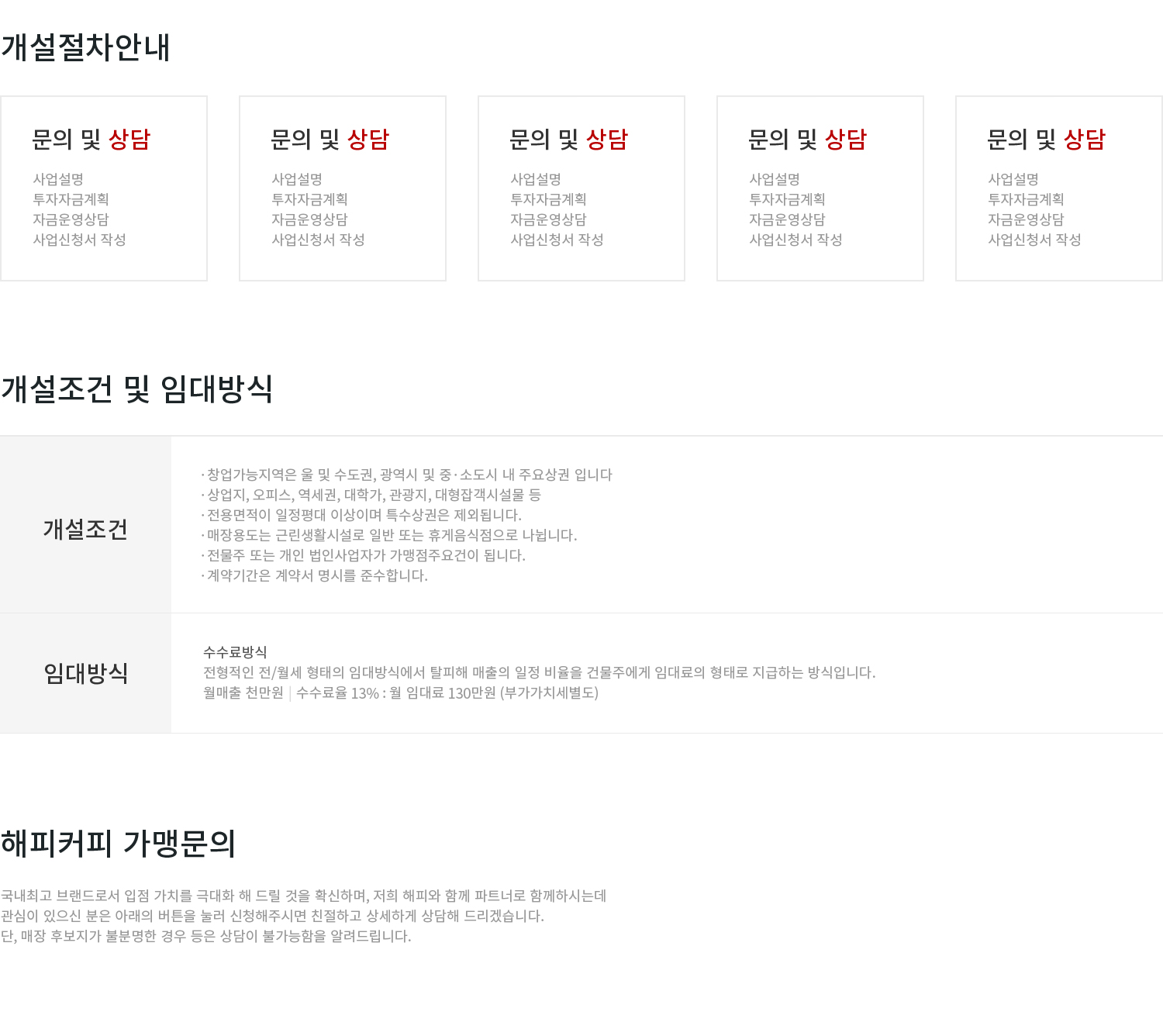 개설절차안내

문의 및 상담

사업설명
투자자금계획
자금운영상담
사업신청서 작성

문의 및 상담

사업설명
투자자금계획
자금운영상담
사업신청서 작성

문의 및 상담

사업설명
투자자금계획
자금운영상담
사업신청서 작성

문의 및 상담

사업설명
투자자금계획
자금운영상담
사업신청서 작성

문의 및 상담

사업설명
투자자금계획
자금운영상담
사업신청서 작성

개설조건 및 임대방식

개설조건

· 창업가능지역은 울 및 수도권, 광역시 및 중·소도시 내 주요상권 입니다
· 상업지, 오피스, 역세권, 대학가, 관광지, 대형잡객시설물 등
· 전용면적이 일정평대 이상이며 특수상권은 제외됩니다.
· 매장용도는 근린생활시설로 일반 또는 휴게음식점으로 나뉩니다.
· 전물주 또는 개인 법인사업자가 가맹점주요건이 됩니다.
· 계약기간은 계약서 명시를 준수합니다.

임대방식

수수료방식
전형적인 전/월세 형태의 임대방식에서 탈피해 매출의 일정 비율을 건물주에게 임대료의 형태로 지급하는 방식입니다.
월매출 천만원 | 수수료율 13% : 월 임대료 130만원 (부가가치세별도)

해피커피 가맹문의

국내최고 브랜드로서 입점 가치를 극대화 해 드릴 것을 확신하며, 저희 해피와 함께 파트너로 함께하시는데
관심이 있으신 분은 아래의 버튼을 눌러 신청해주시면 친절하고 상세하게 상담해 드리겠습니다.
단, 매장 후보지가 불분명한 경우 등은 상담이 불가능함을 알려드립니다.